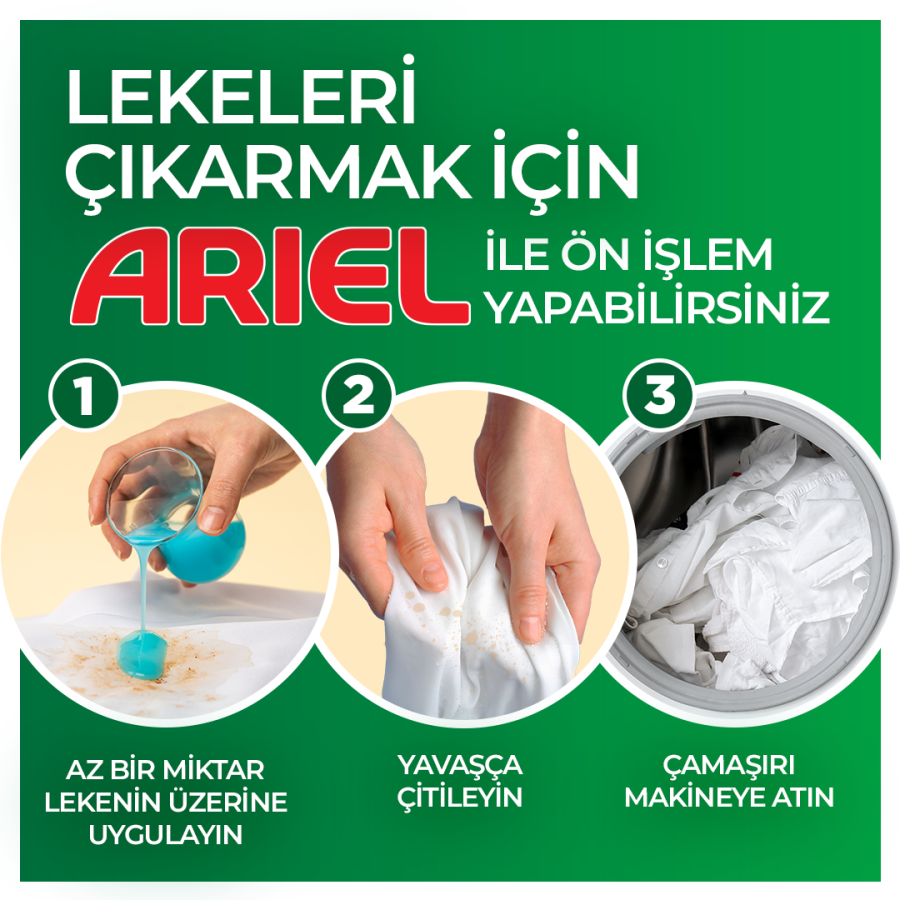 LEKELERİ ÇIKARMAK İÇİN ARIEL İLE ÖN İŞLEM YAPABİLİRSİNİZ

1

2

3

AZ BİR MİKTAR LEKENİN ÜZERİNE UYGULAYIN

YAVAŞÇA ÇİTİLEYİN

ÇAMAŞIRI MAKİNEYE ATIN